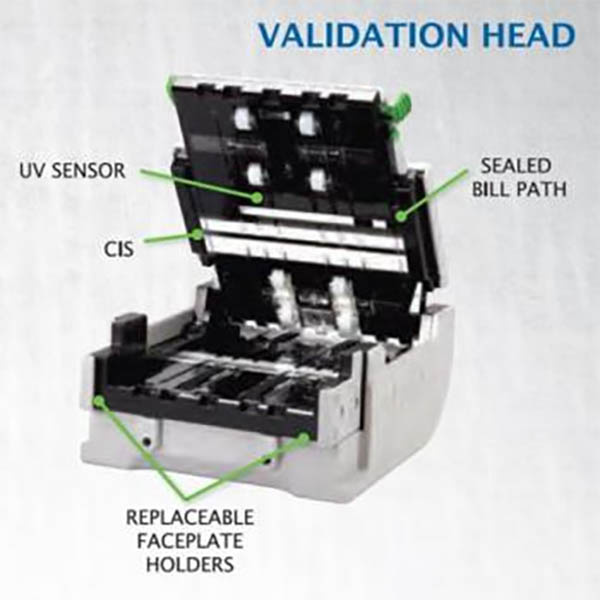 VALIDATION HEAD

UV SENSOR

SEALED BILL PATH

CIS

REPLACEABLE FACEPLATE HOLDERS