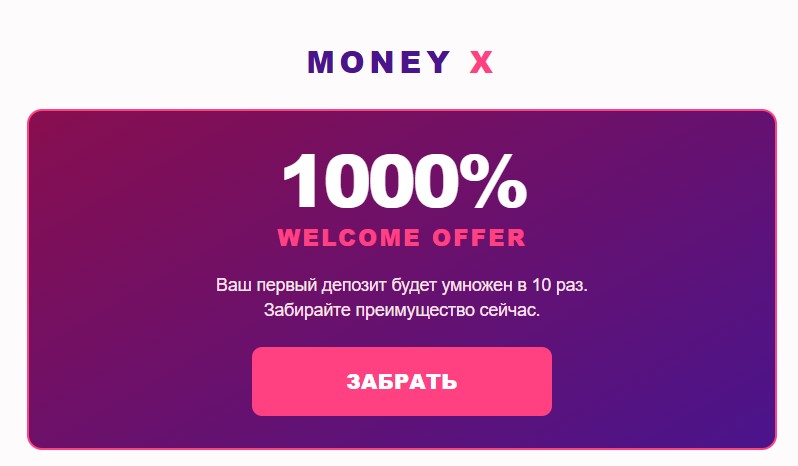 MONEY X

1000%

WELCOME OFFER

Ваш первый депозит будет умножен в 10 раз.
Забирайте преимущество сейчас.

ЗАБРАТЬ