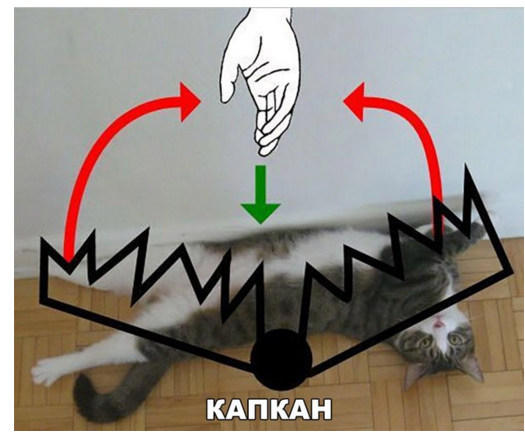 КАПКАН